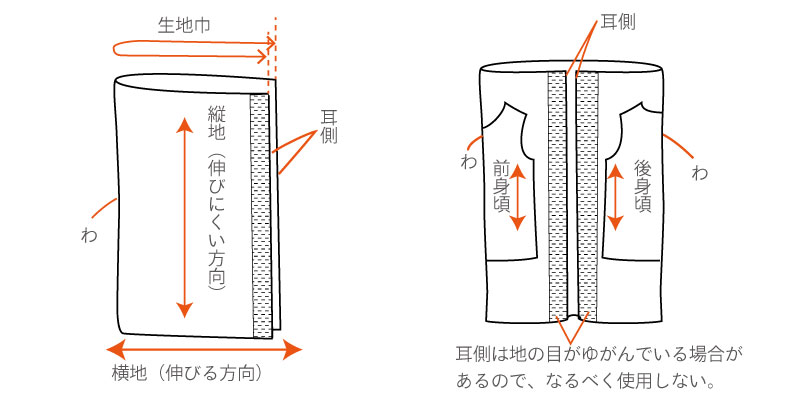 生地巾

縦地（伸びにくい方向）

耳側

わ

横地（伸びる方向）

耳側

わ

前身頃

後身頃

わ

耳側は地の目がゆがんでいる場合があるので、なるべく使用しない。